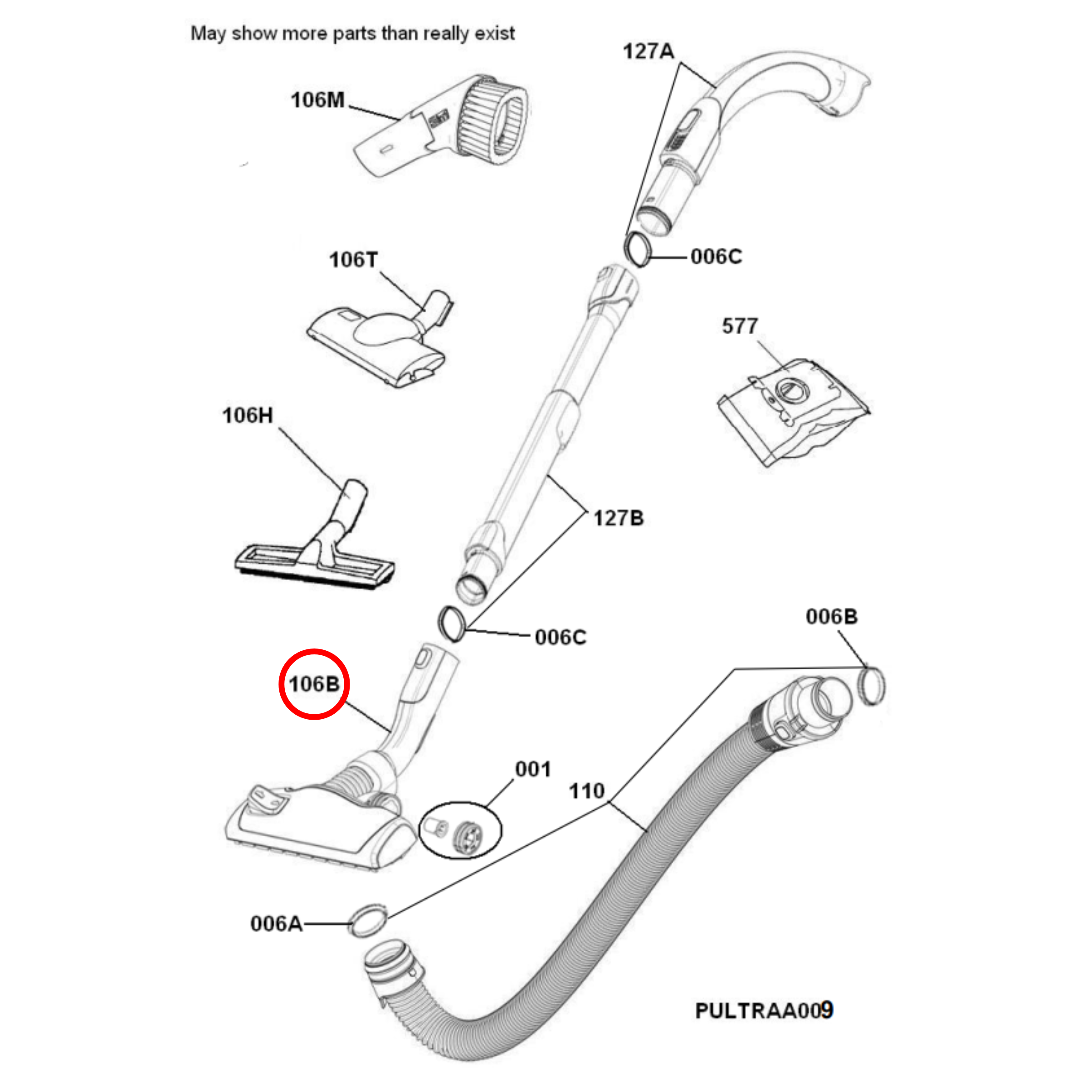 May show more parts than really exist

127A

106M

106T

006C

577

106H

127B

006C

006B

106B

001

110

006A

PULTRAA009