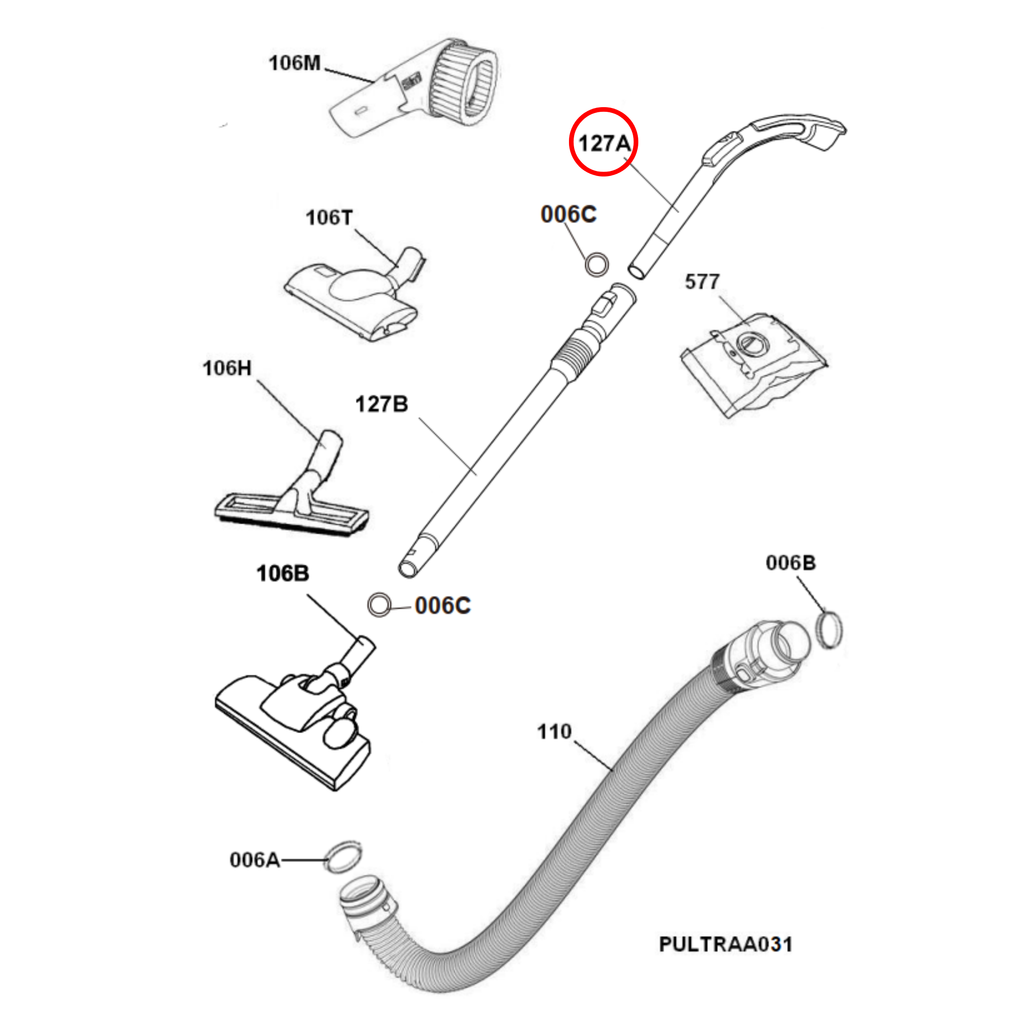 106M

127A

106T

006C

577

106H

127B

106B

006C

006B

110

006A

PULTRAA031