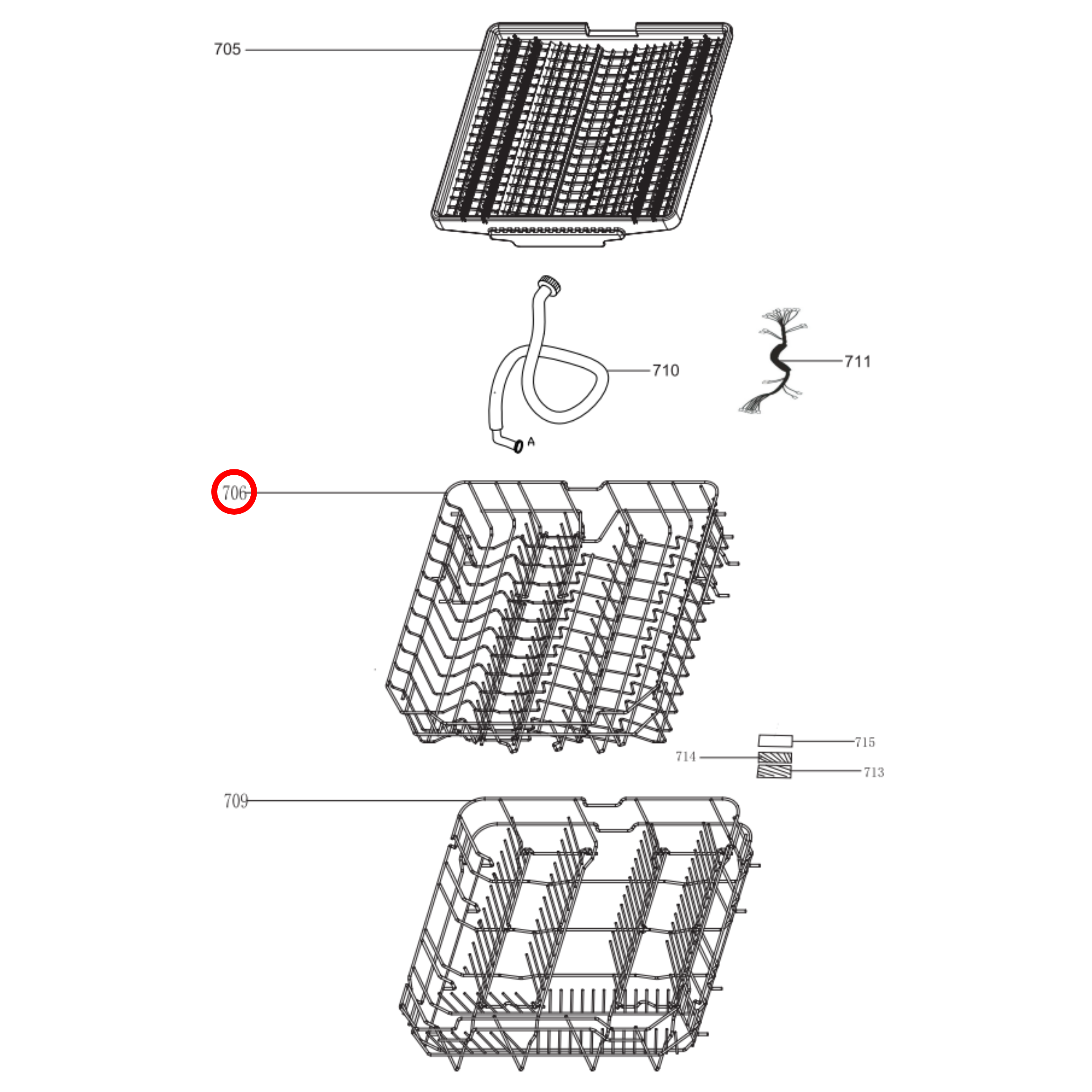 705

710

711

A

706

715

714

713

709