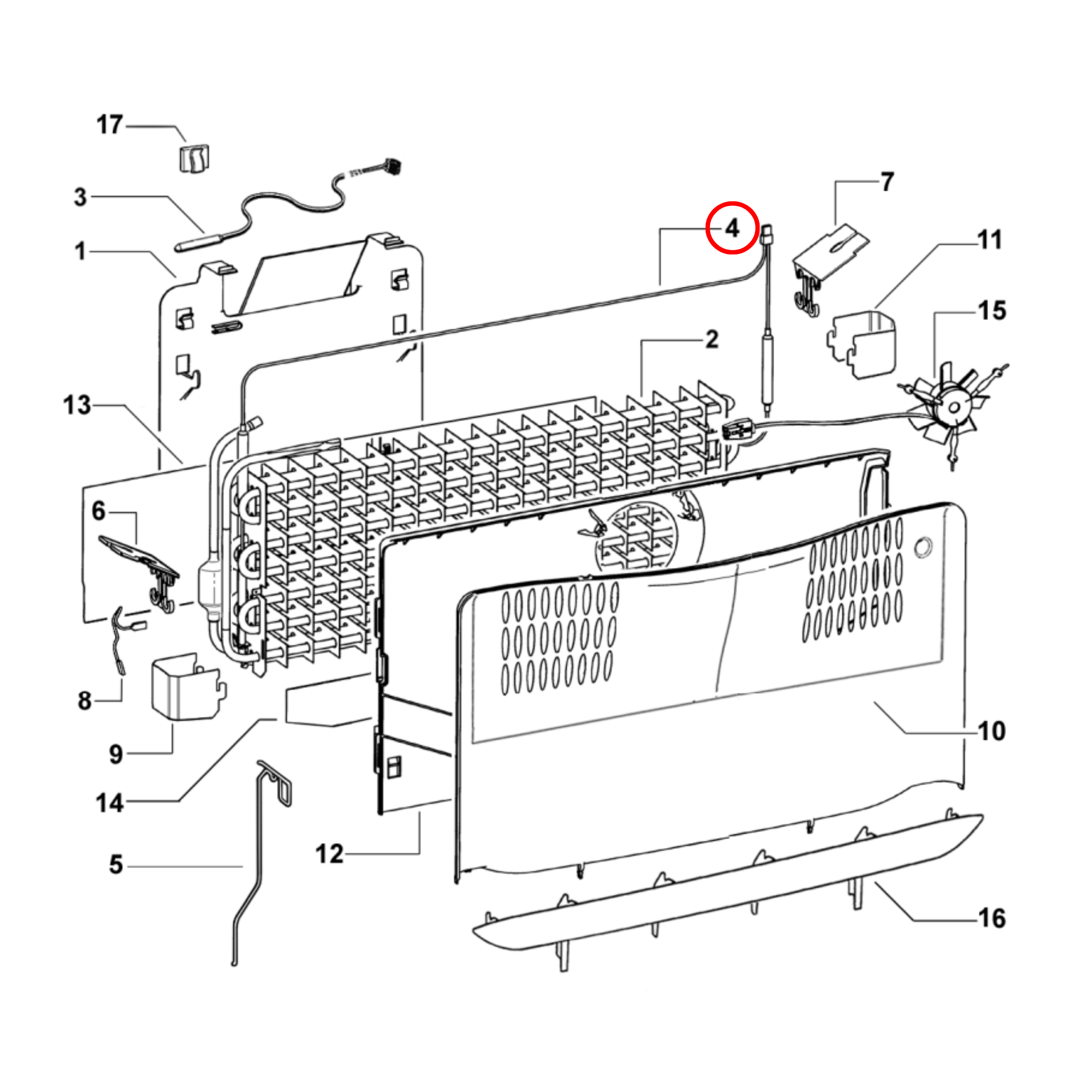 17
3
1
4
7
11
15
2
13
6
8
9
14
5
12
10
16