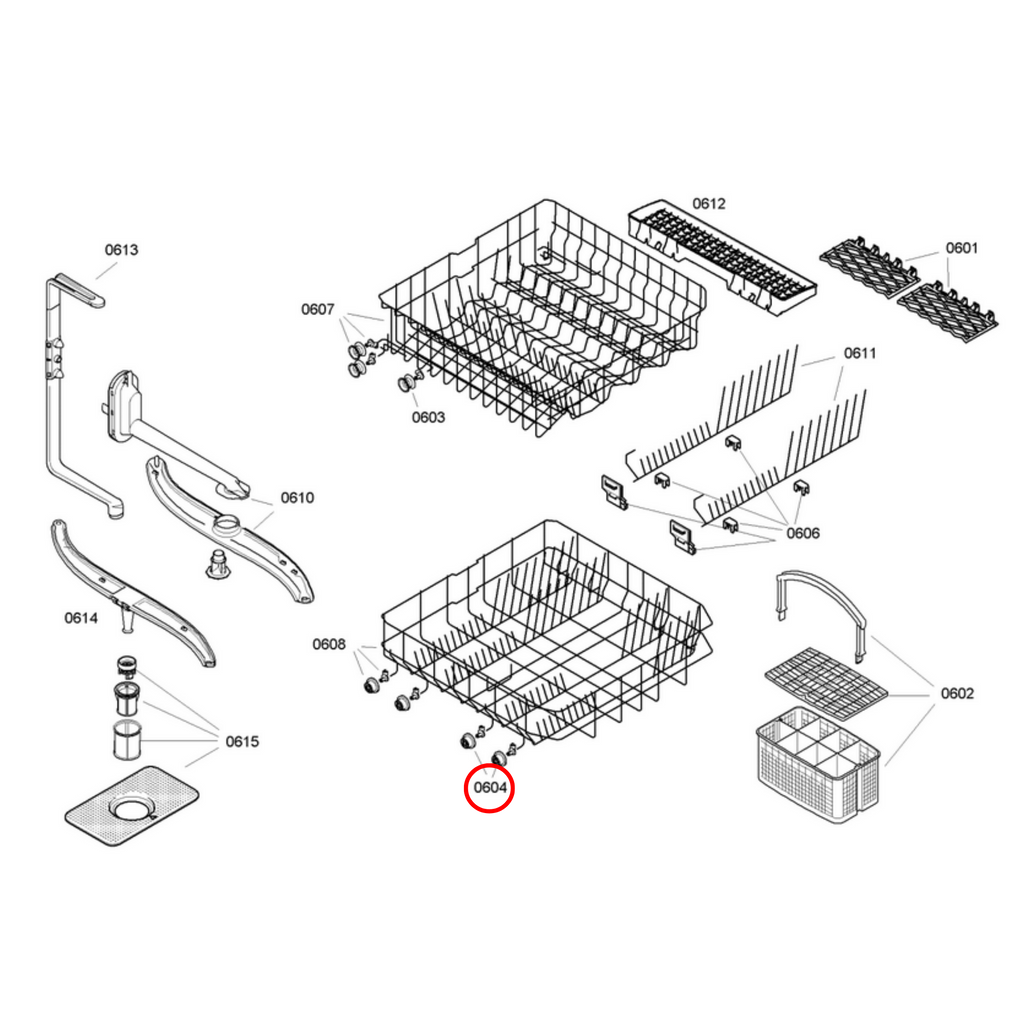 0612
0613
0601
0607
0611
0603
0610
0606
0614
0608
0602
0615
0604